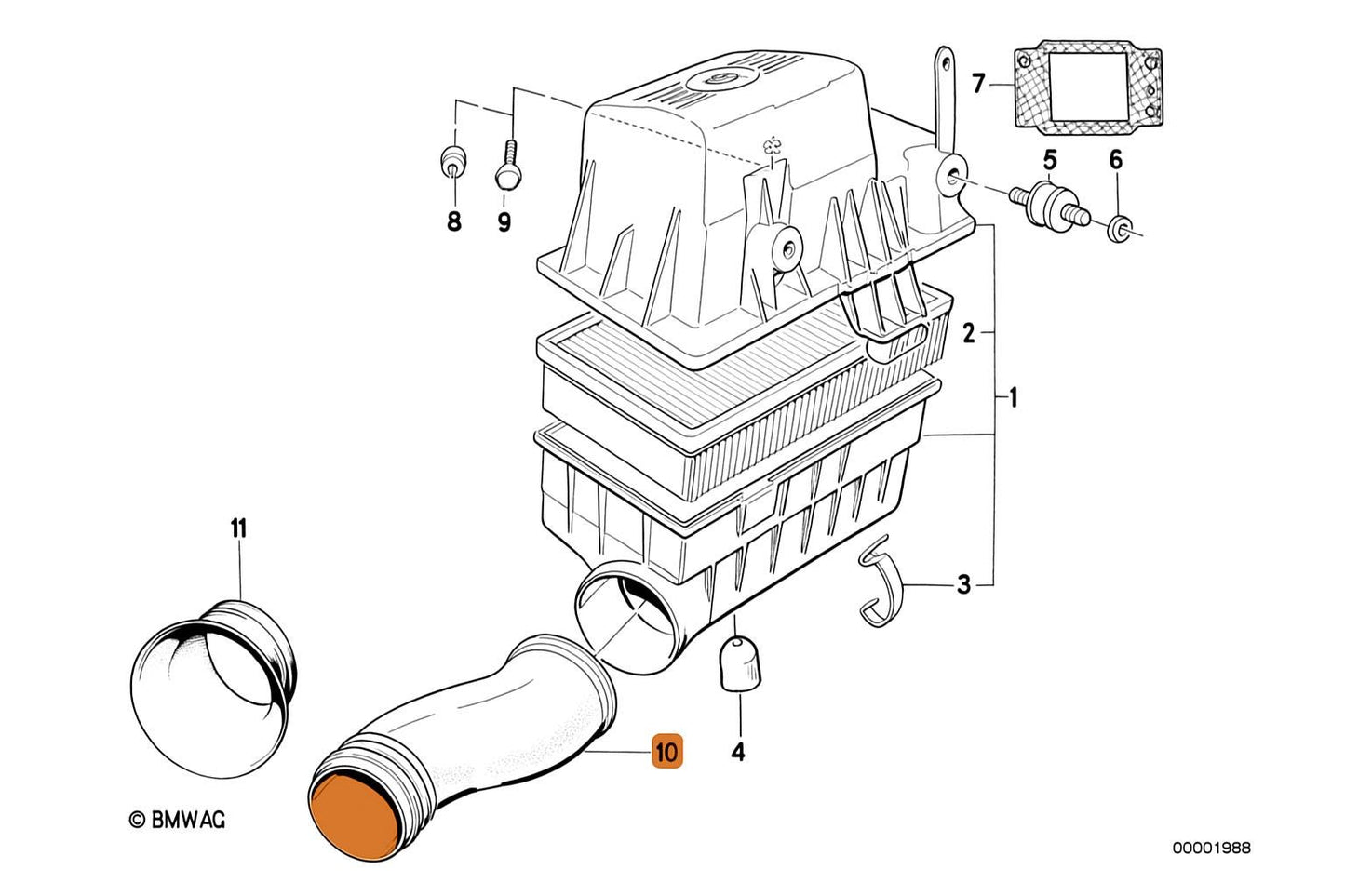 7

5

6

8

9

2

1

11

3

10

4

© BMWAG

00001988